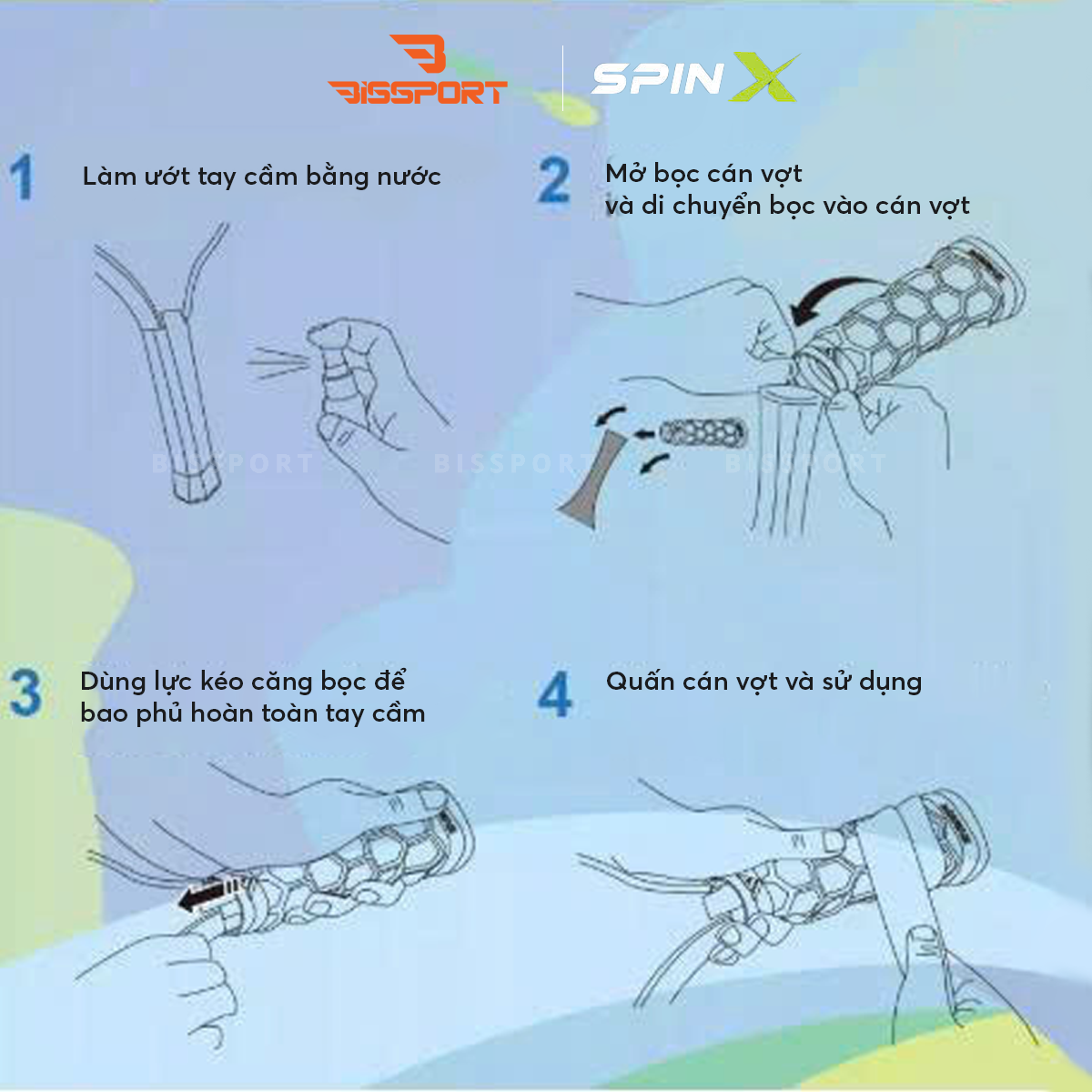 BISSPORT SPIN X

1 Làm ướt tay cầm bằng nước

2 Mở bọc cán vợt và di chuyển bọc vào cán vợt

BISSPORT BISSPORT BISSPORT

3 Dùng lực kéo căng bọc để bao phủ hoàn toàn tay cầm

4 Quấn cán vợt và sử dụng